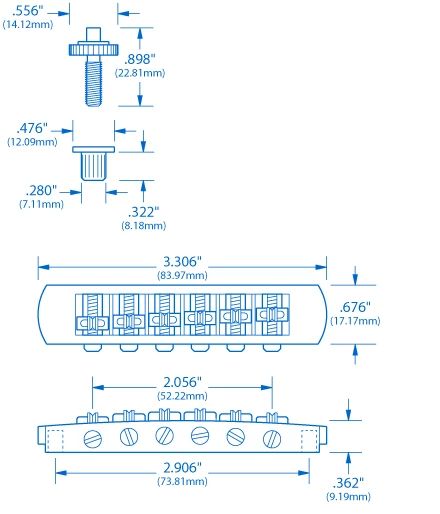 .556"
(14.12mm)

.898"
(22.81mm)

.476"
(12.09mm)

.280"
(7.11mm)

.322"
(8.18mm)

3.306"
(83.97mm)

.676"
(17.17mm)

2.056"
(52.22mm)

2.906"
(73.81mm)

.362"
(9.19mm)